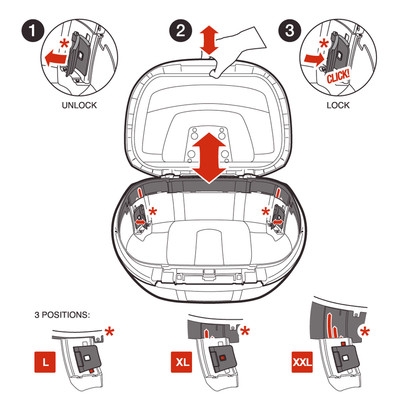 1
*
UNLOCK

2

3
*
CLICK!
LOCK

*
*

3 POSITIONS:
*
L
*
XL
*
XXL