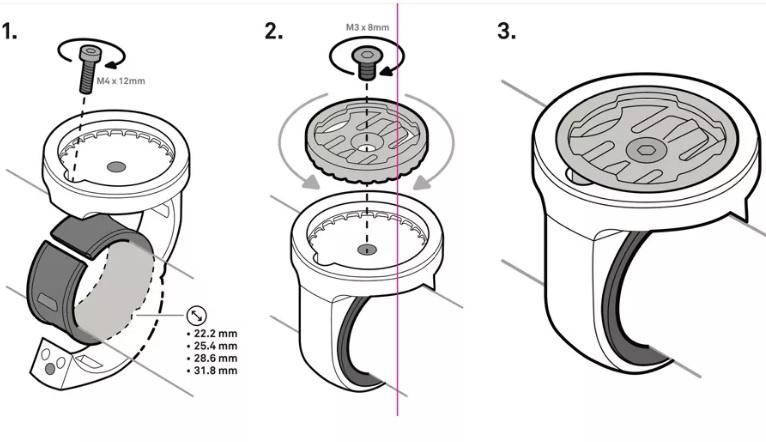 1.

M4 x 12mm

• 22.2 mm
• 25.4 mm
• 28.6 mm
• 31.8 mm

2.

M3 x 8mm

3.